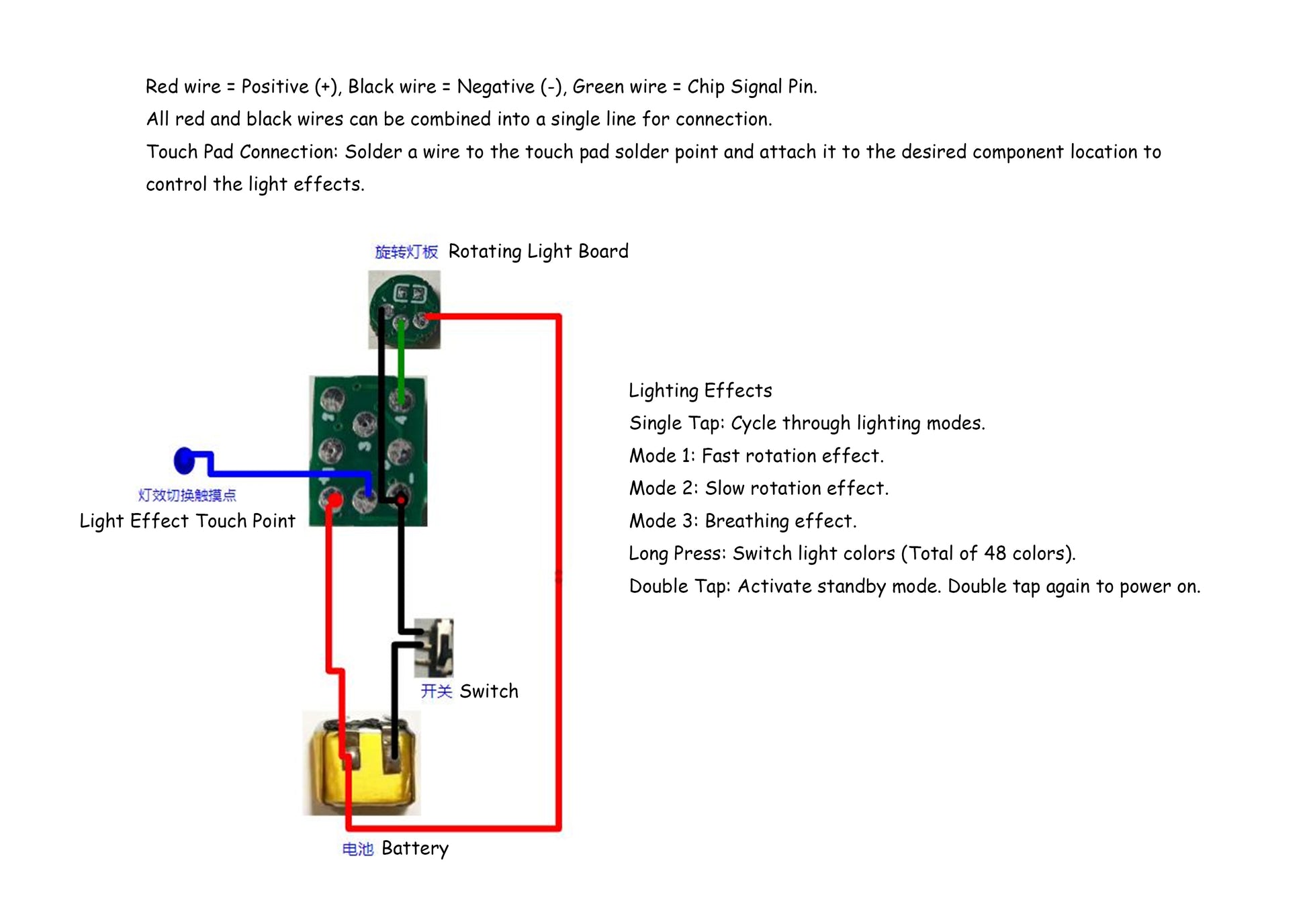 Red wire = Positive (+), Black wire = Negative (-), Green wire = Chip Signal Pin.
All red and black wires can be combined into a single line for connection.
Touch Pad Connection: Solder a wire to the touch pad solder point and attach it to the desired component location to control the light effects.

旋转灯板 Rotating Light Board

灯效切换触摸点
Light Effect Touch Point

开关 Switch

电池 Battery

Lighting Effects
Single Tap: Cycle through lighting modes.
Mode 1: Fast rotation effect.
Mode 2: Slow rotation effect.
Mode 3: Breathing effect.
Long Press: Switch light colors (Total of 48 colors).
Double Tap: Activate standby mode. Double tap again to power on.