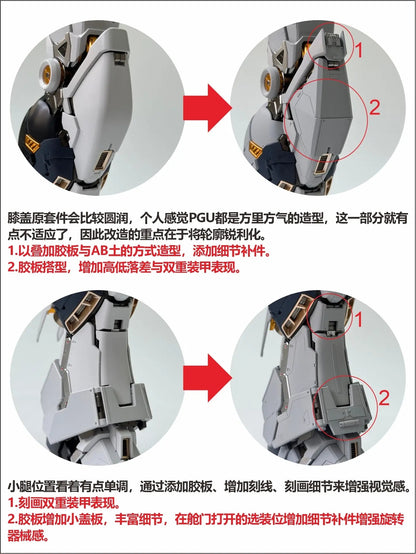 1

2

膝盖原套件会比较圆润，个人感觉PGU都是方里方气的造型，这一部分就有点不适应了，因此改造的重点在于将轮廓锐利化。
1.以叠加胶板与AB土的方式造型，添加细节补件。
2.胶板搭型，增加高低落差与双重装甲表现。

1

2

小腿位置看着有点单调，通过添加胶板、增加刻线、刻画细节来增强视觉感。
1.刻画双重装甲表现。
2.胶板增加小盖板，丰富细节，在舱门打开的选装位增加细节补件增强旋转器械感。