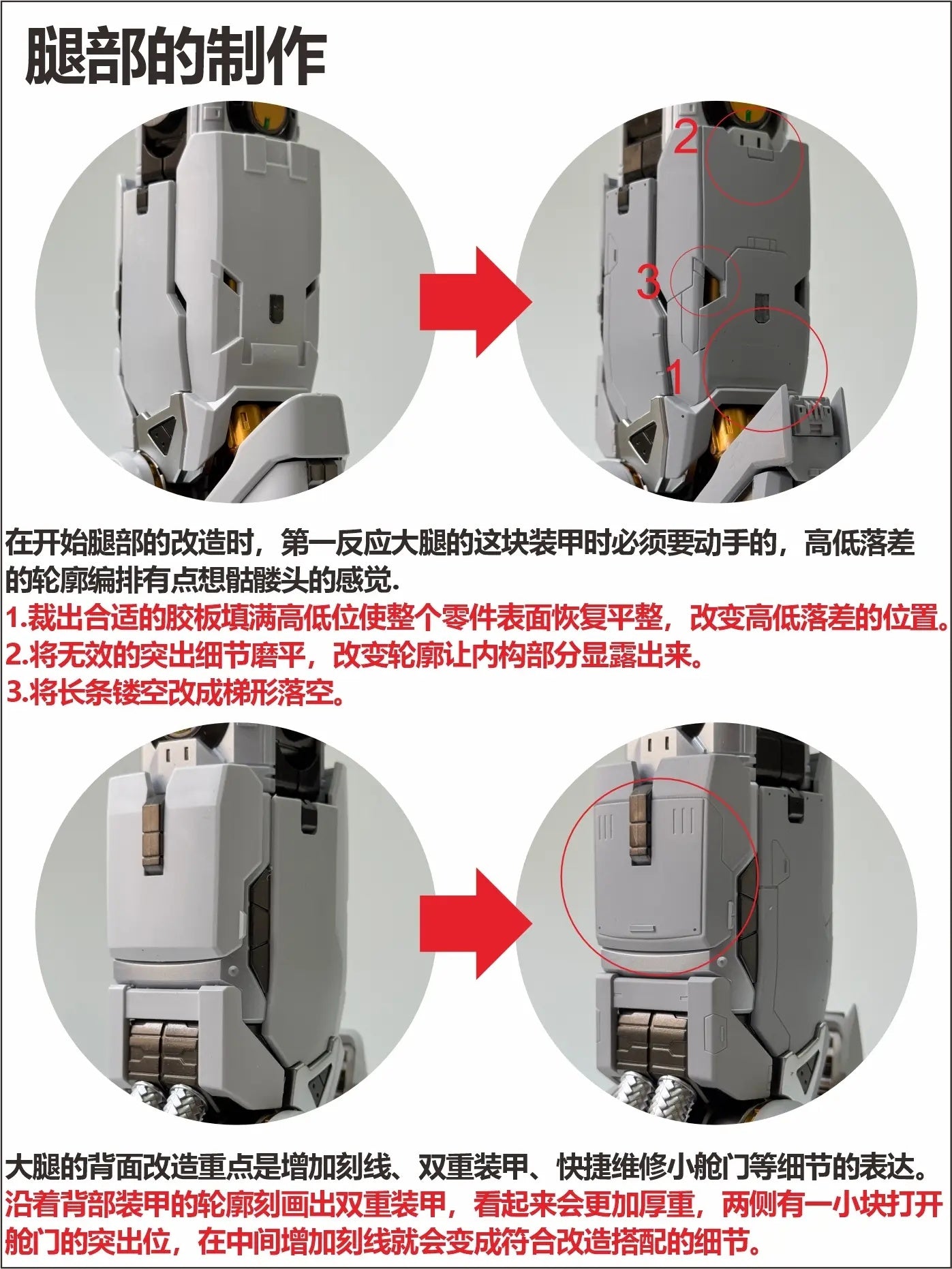 腿部的制作

2

3

1

在开始腿部的改造时，第一反应大腿的这块装甲时必须要动手的，高低落差的轮廓编排有点想骷髅头的感觉.

1.裁出合适的胶板填满高低位使整个零件表面恢复平整，改变高低落差的位置。

2.将无效的突出细节磨平，改变轮廓让内构部分显露出来。

3.将长条镂空改成梯形落空。

大腿的背面改造重点是增加刻线、双重装甲、快捷维修小舱门等细节的表达。

沿着背部装甲的轮廓刻画出双重装甲，看起来会更加厚重，两侧有一小块打开舱门的突出位，在中间增加刻线就会变成符合改造搭配的细节。